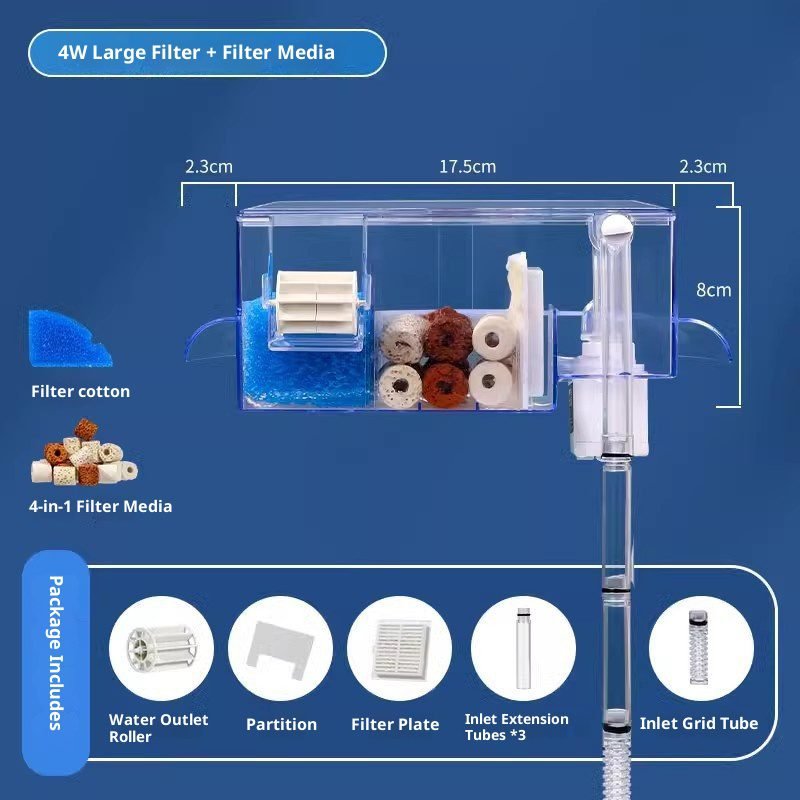 4W Large Filter + Filter Media

2.3cm
17.5cm
2.3cm
8cm

Filter cotton

4-in-1 Filter Media

Package Includes

Water Outlet Roller

Partition

Filter Plate

Inlet Extension Tubes *3

Inlet Grid Tube