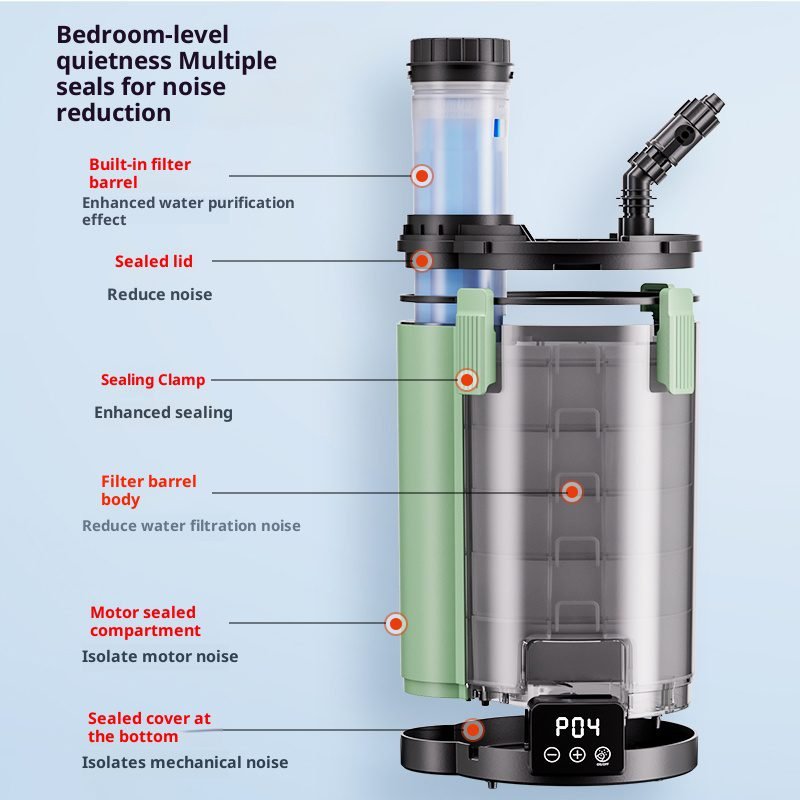 Bedroom-level quietness Multiple seals for noise reduction

Built-in filter barrel
Enhanced water purification effect

Sealed lid
Reduce noise

Sealing Clamp
Enhanced sealing

Filter barrel body
Reduce water filtration noise

Motor sealed compartment
Isolate motor noise

Sealed cover at the bottom
Isolates mechanical noise

P04
ON/OFF