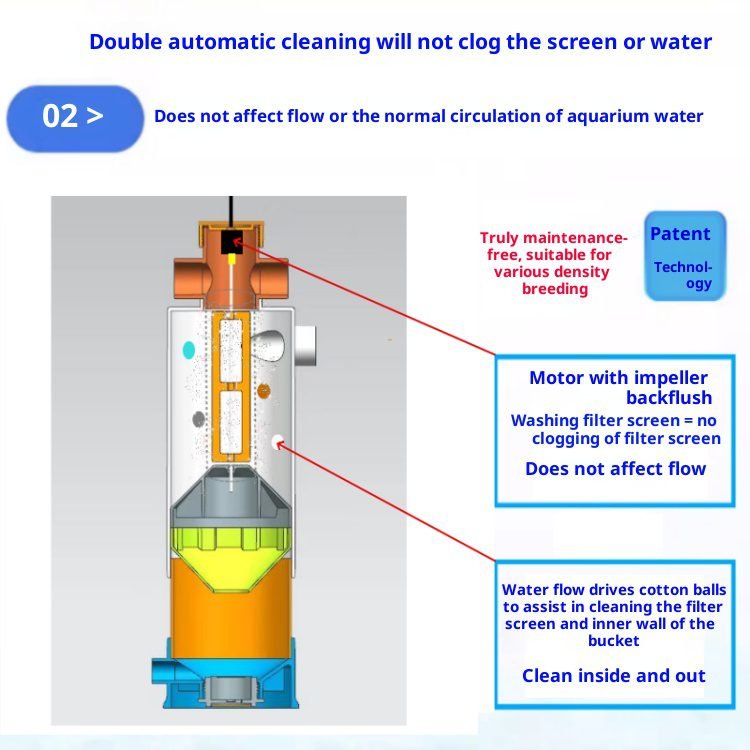 Double automatic cleaning will not clog the screen or water

02 >

Does not affect flow or the normal circulation of aquarium water

Truly maintenance-free, suitable for various density breeding

Patent

Technology

Motor with impeller backflush

Washing filter screen = no clogging of filter screen

Does not affect flow

Water flow drives cotton balls to assist in cleaning the filter screen and inner wall of the bucket

Clean inside and out