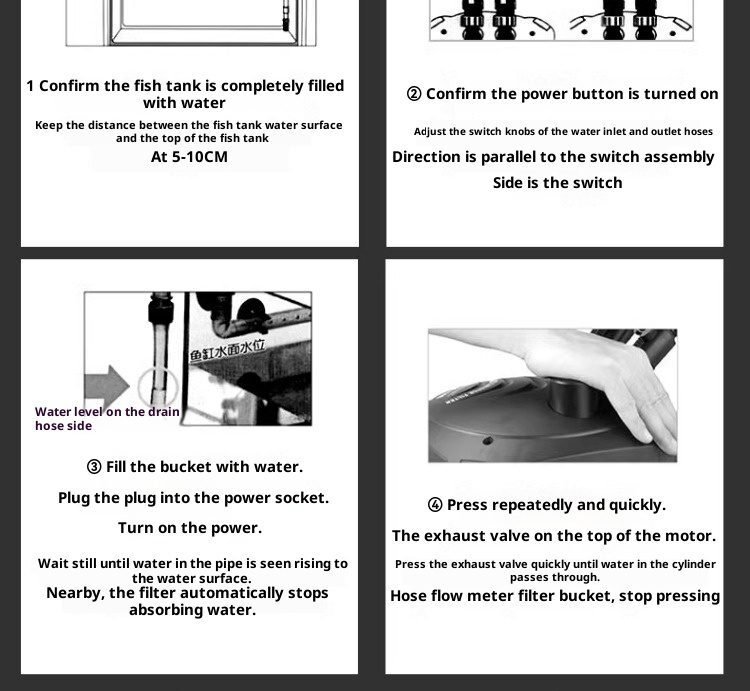 1 Confirm the fish tank is completely filled with water

Keep the distance between the fish tank water surface and the top of the fish tank

At 5-10CM

② Confirm the power button is turned on

Adjust the switch knobs of the water inlet and outlet hoses

Direction is parallel to the switch assembly

Side is the switch

鱼缸水面水位

Water level on the drain hose side

③ Fill the bucket with water.

Plug the plug into the power socket.

Turn on the power.

Wait still until water in the pipe is seen rising to the water surface.

Nearby, the filter automatically stops absorbing water.

④ Press repeatedly and quickly.

The exhaust valve on the top of the motor.

Press the exhaust valve quickly until water in the cylinder passes through.

Hose flow meter filter bucket, stop pressing