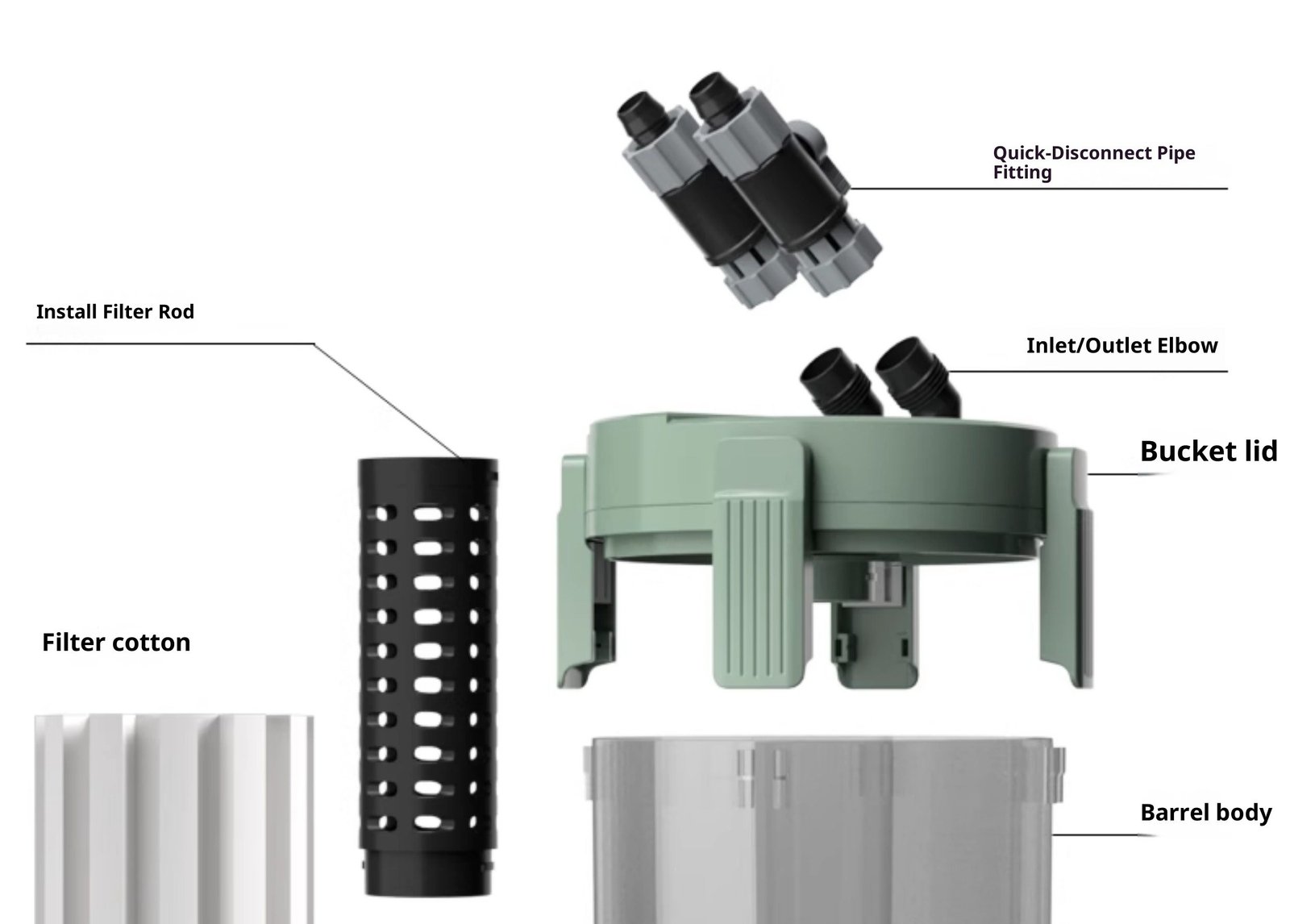 Quick-Disconnect Pipe Fitting

Install Filter Rod

Inlet/Outlet Elbow

Bucket lid

Filter cotton

Barrel body