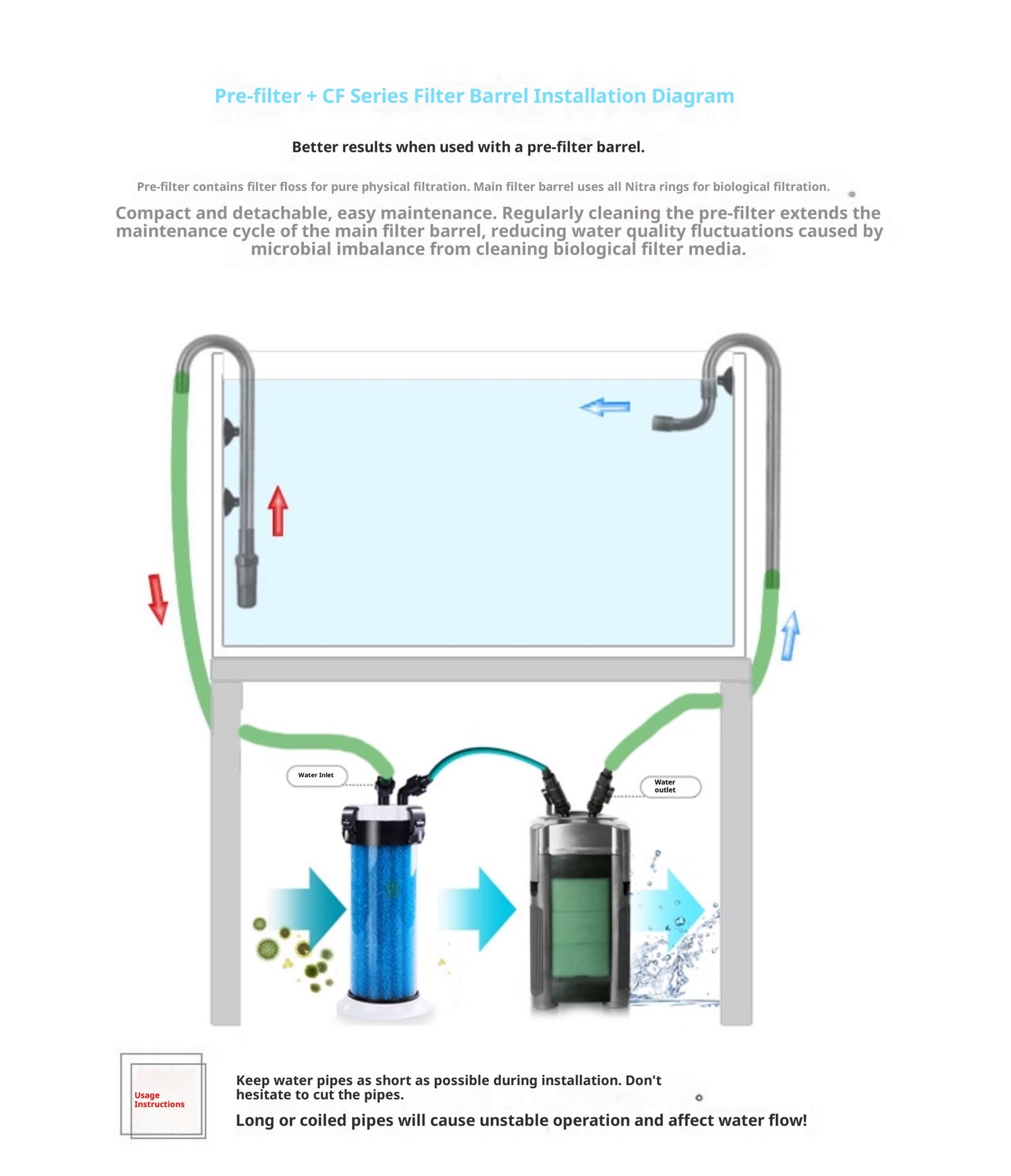 Pre-filter + CF Series Filter Barrel Installation Diagram

Better results when used with a pre-filter barrel.

Pre-filter contains filter floss for pure physical filtration. Main filter barrel uses all Nitra rings for biological filtration.

Compact and detachable, easy maintenance. Regularly cleaning the pre-filter extends the maintenance cycle of the main filter barrel, reducing water quality fluctuations caused by microbial imbalance from cleaning biological filter media.

Water Inlet

Water outlet

Usage Instructions

Keep water pipes as short as possible during installation. Don't hesitate to cut the pipes.

Long or coiled pipes will cause unstable operation and affect water flow!