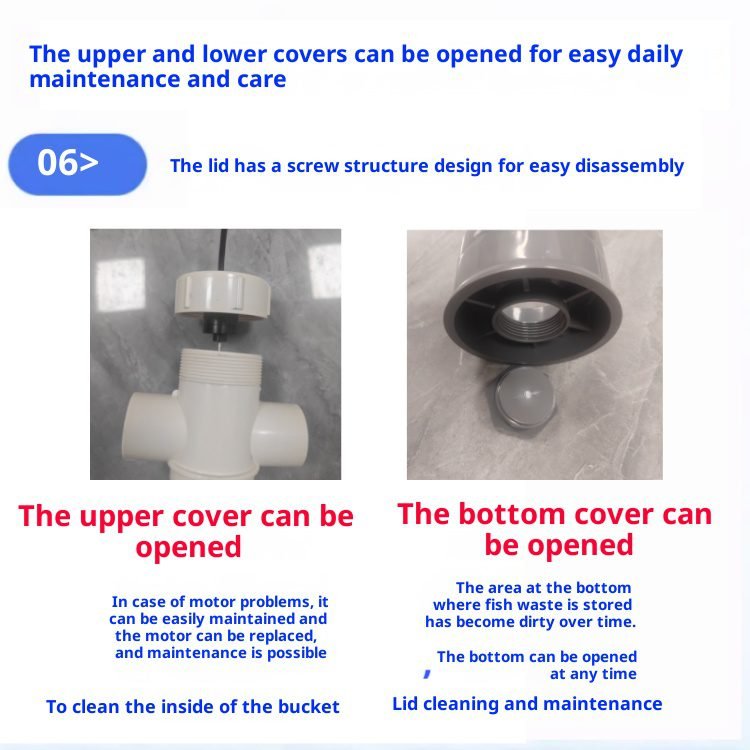 The upper and lower covers can be opened for easy daily maintenance and care

06>

The lid has a screw structure design for easy disassembly

The upper cover can be opened

In case of motor problems, it can be easily maintained and the motor can be replaced, and maintenance is possible

To clean the inside of the bucket

The bottom cover can be opened

The area at the bottom where fish waste is stored has become dirty over time.

The bottom can be opened at any time

Lid cleaning and maintenance