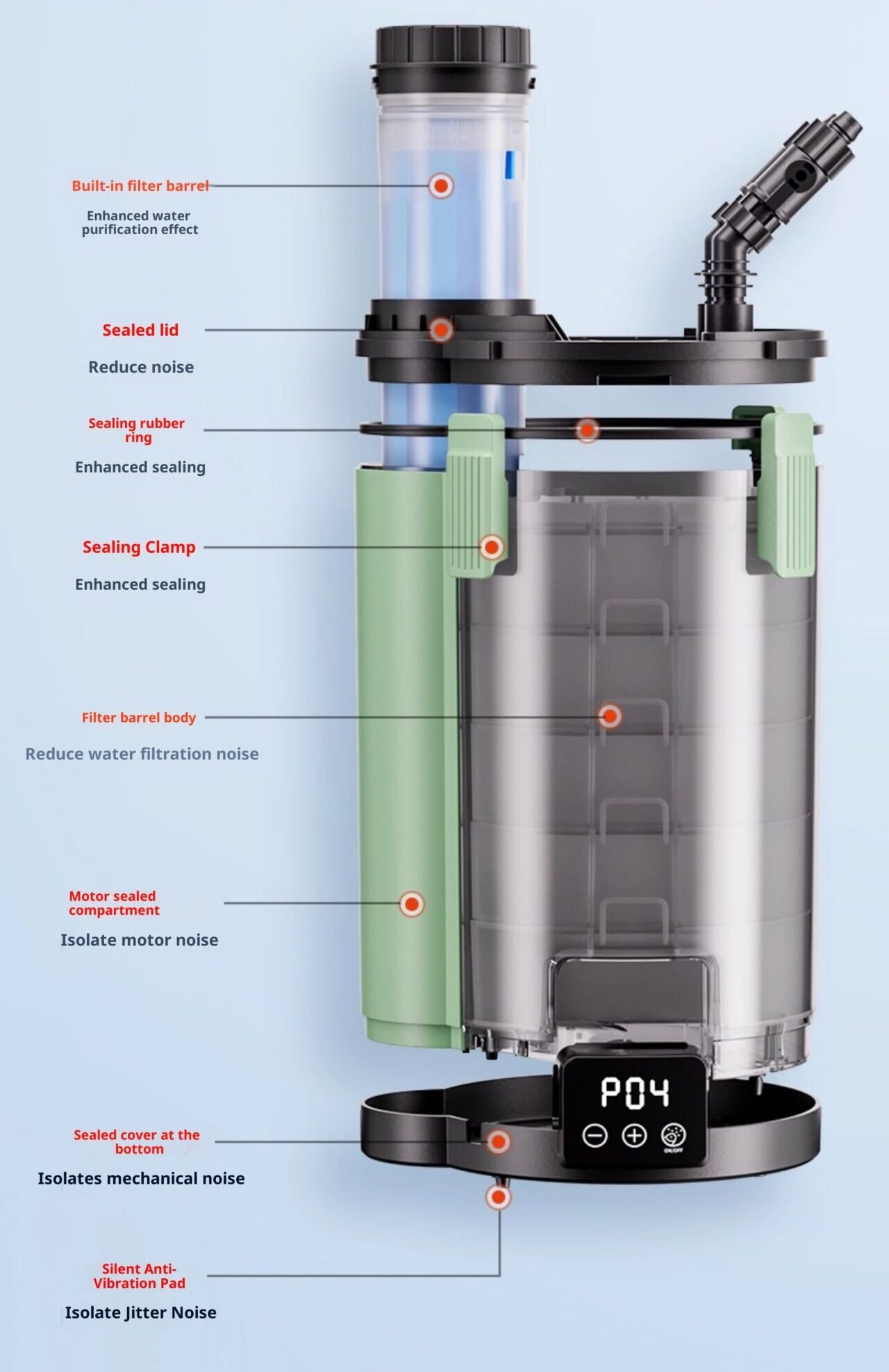 Built-in filter barrel

Enhanced water purification effect

Sealed lid

Reduce noise

Sealing rubber ring

Enhanced sealing

Sealing Clamp

Enhanced sealing

Filter barrel body

Reduce water filtration noise

Motor sealed compartment

Isolate motor noise

P04

ON/OFF

Sealed cover at the bottom

Isolates mechanical noise

Silent Anti-Vibration Pad

Isolate Jitter Noise