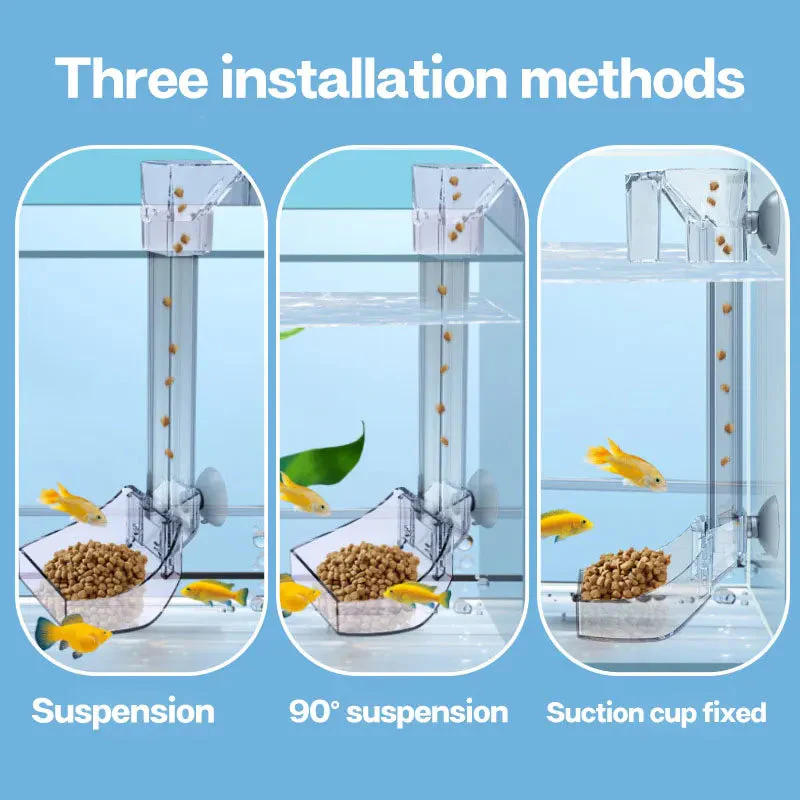 Three installation methods

Suspension

90° suspension

Suction cup fixed